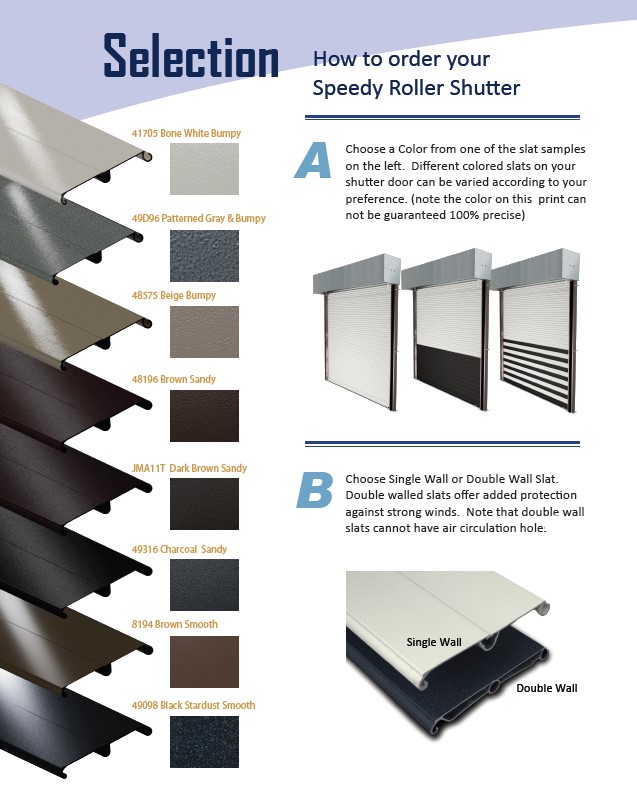 Selection

How to order your Speedy Roller Shutter

41705 Bone White Bumpy

49D96 Patterned Gray & Bumpy

48575 Beige Bumpy

48196 Brown Sandy

JMA11T Dark Brown Sandy

49316 Charcoal Sandy

8194 Brown Smooth

49098 Black Stardust Smooth

A

Choose a Color from one of the slat samples on the left. Different colored slats on your shutter door can be varied according to your preference. (note the color on this print can not be guaranteed 100% precise)

B

Choose Single Wall or Double Wall Slat. Double walled slats offer added protection against strong winds. Note that double wall slats cannot have air circulation hole.

Single Wall

Double Wall